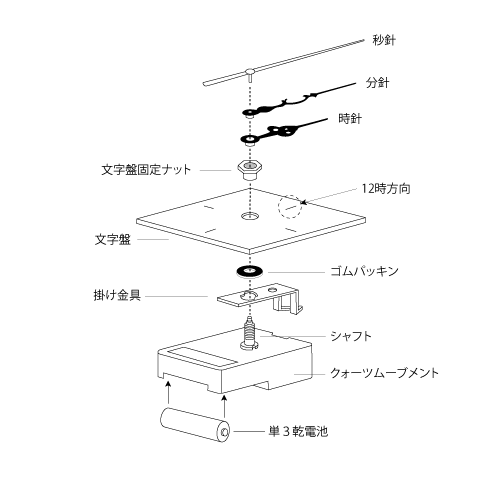 秒針
分針
時針
文字盤固定ナット
12時方向
文字盤
ゴムパッキン
掛け金具
シャフト
クォーツムーブメント
単３乾電池